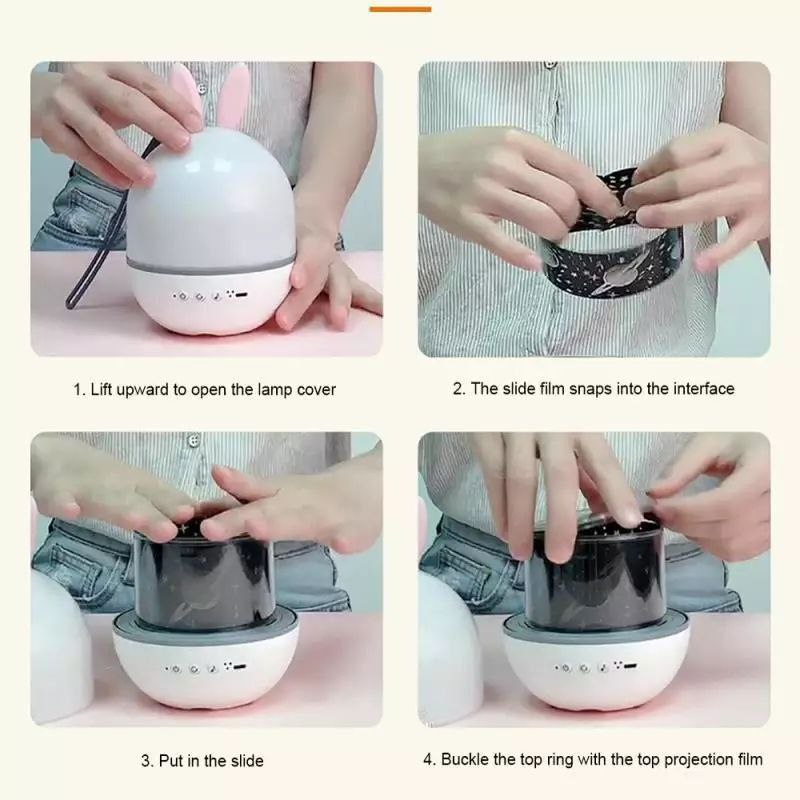 1. Lift upward to open the lamp cover

2. The slide film snaps into the interface

3. Put in the slide

4. Buckle the top ring with the top projection film