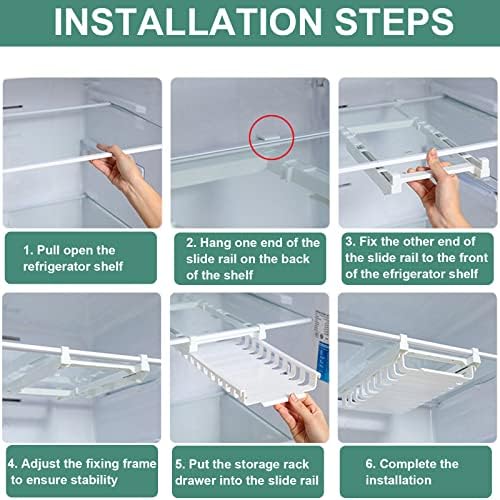 INSTALLATION STEPS

1. Pull open the refrigerator shelf

2. Hang one end of the slide rail on the back of the shelf

3. Fix the other end of the slide rail to the front of the efrigerator shelf

4. Adjust the fixing frame to ensure stability

5. Put the storage rack drawer into the slide rail

6. Complete the installation